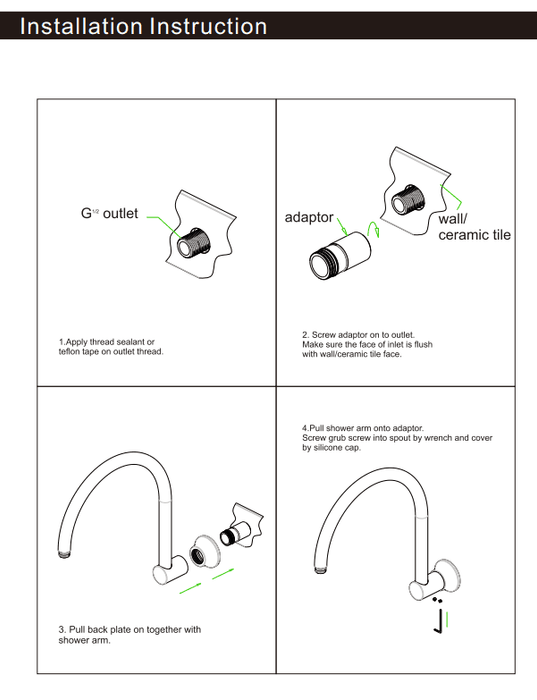 Installation Instruction

$G^{1/2}$ outlet

1.Apply thread sealant or teflon tape on outlet thread.

adaptor

wall/ ceramic tile

2. Screw adaptor on to outlet. Make sure the face of inlet is flush with wall/ceramic tile face.

3. Pull back plate on together with shower arm.

4.Pull shower arm onto adaptor. Screw grub screw into spout by wrench and cover by silicone cap.