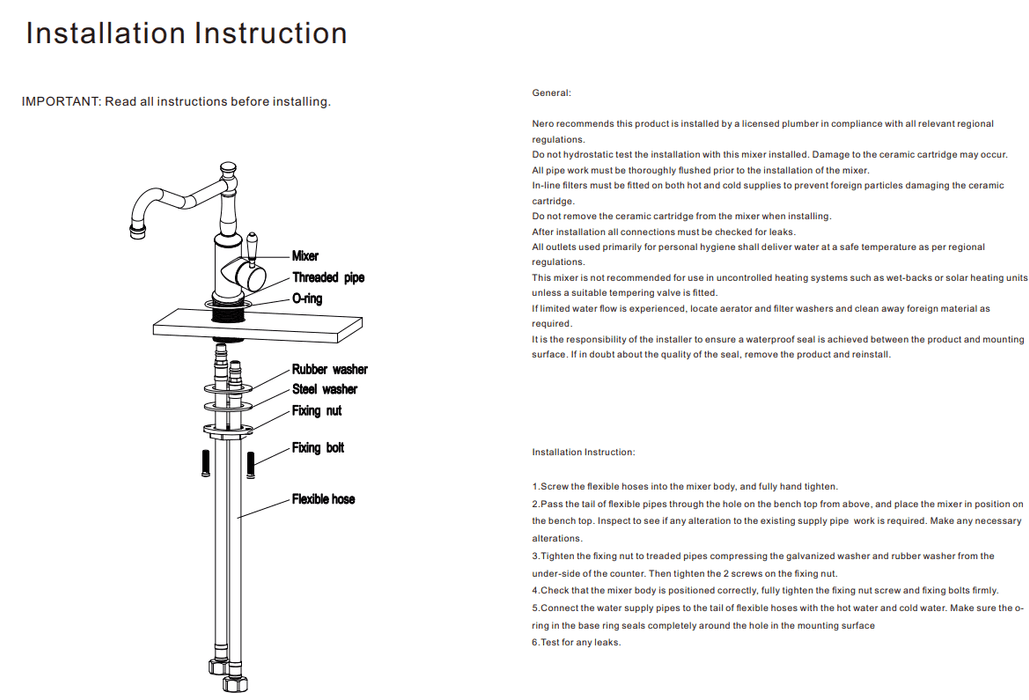 Installation Instruction

IMPORTANT: Read all instructions before installing.

Mixer
Threaded pipe
O-ring
Rubber washer
Steel washer
Fixing nut
Fixing bolt
Flexible hose

General:

Nero recommends this product is installed by a licensed plumber in compliance with all relevant regional regulations.
Do not hydrostatic test the installation with this mixer installed. Damage to the ceramic cartridge may occur.
All pipe work must be thoroughly flushed prior to the installation of the mixer.
In-line filters must be fitted on both hot and cold supplies to prevent foreign particles damaging the ceramic cartridge.
Do not remove the ceramic cartridge from the mixer when installing.
After installation all connections must be checked for leaks.
All outlets used primarily for personal hygiene shall deliver water at a safe temperature as per regional regulations.
This mixer is not recommended for use in uncontrolled heating systems such as wet-backs or solar heating units unless a suitable tempering valve is fitted.
If limited water flow is experienced, locate aerator and filter washers and clean away foreign material as required.
It is the responsibility of the installer to ensure a waterproof seal is achieved between the product and mounting surface. If in doubt about the quality of the seal, remove the product and reinstall.

Installation Instruction:

1.Screw the flexible hoses into the mixer body, and fully hand tighten.
2.Pass the tail of flexible pipes through the hole on the bench top from above, and place the mixer in position on the bench top. Inspect to see if any alteration to the existing supply pipe work is required. Make any necessary alterations.
3.Tighten the fixing nut to treaded pipes compressing the galvanized washer and rubber washer from the under-side of the counter. Then tighten the 2 screws on the fixing nut.
4.Check that the mixer body is positioned correctly, fully tighten the fixing nut screw and fixing bolts firmly.
5.Connect the water supply pipes to the tail of flexible hoses with the hot water and cold water. Make sure the o-ring in the base ring seals completely around the hole in the mounting surface
6.Test for any leaks.