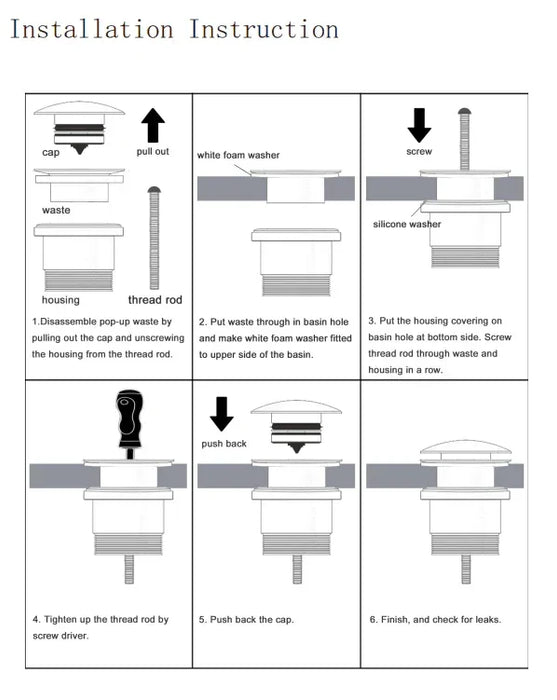 Installation Instruction

cap

pull out

waste

housing

thread rod

1.Disassemble pop-up waste by pulling out the cap and unscrewing the housing from the thread rod.

white foam washer

2. Put waste through in basin hole and make white foam washer fitted to upper side of the basin.

screw

silicone washer

3. Put the housing covering on basin hole at bottom side. Screw thread rod through waste and housing in a row.

4. Tighten up the thread rod by screw driver.

push back

5. Push back the cap.

6. Finish, and check for leaks.