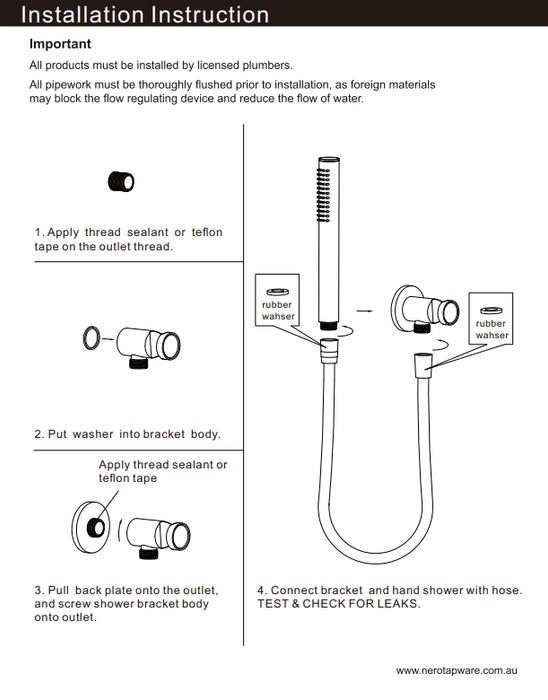 Installation Instruction

Important

All products must be installed by licensed plumbers.

All pipework must be thoroughly flushed prior to installation, as foreign materials may block the flow regulating device and reduce the flow of water.

1. Apply thread sealant or teflon tape on the outlet thread.

2. Put washer into bracket body.

Apply thread sealant or teflon tape

3. Pull back plate onto the outlet, and screw shower bracket body onto outlet.

rubber wahser

rubber wahser

4. Connect bracket and hand shower with hose. TEST & CHECK FOR LEAKS.

www.nerotapware.com.au