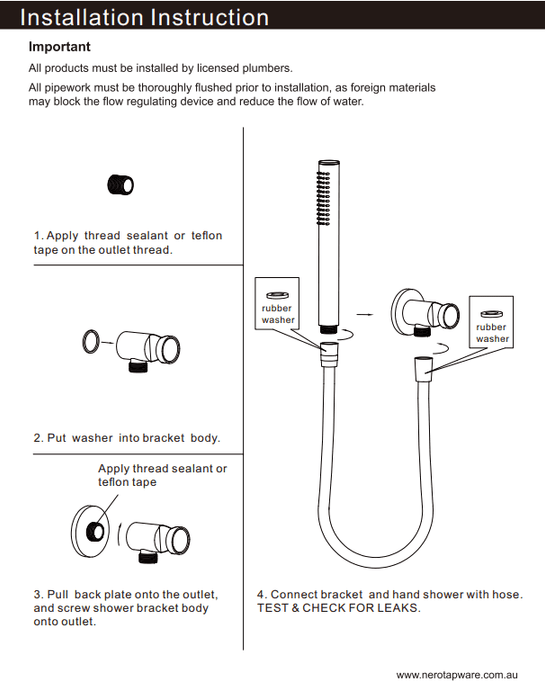 Installation Instruction

Important

All products must be installed by licensed plumbers.

All pipework must be thoroughly flushed prior to installation, as foreign materials may block the flow regulating device and reduce the flow of water.

1. Apply thread sealant or teflon tape on the outlet thread.

2. Put washer into bracket body.

Apply thread sealant or teflon tape

3. Pull back plate onto the outlet, and screw shower bracket body onto outlet.

rubber washer

rubber washer

4. Connect bracket and hand shower with hose. TEST & CHECK FOR LEAKS.

www.nerotapware.com.au