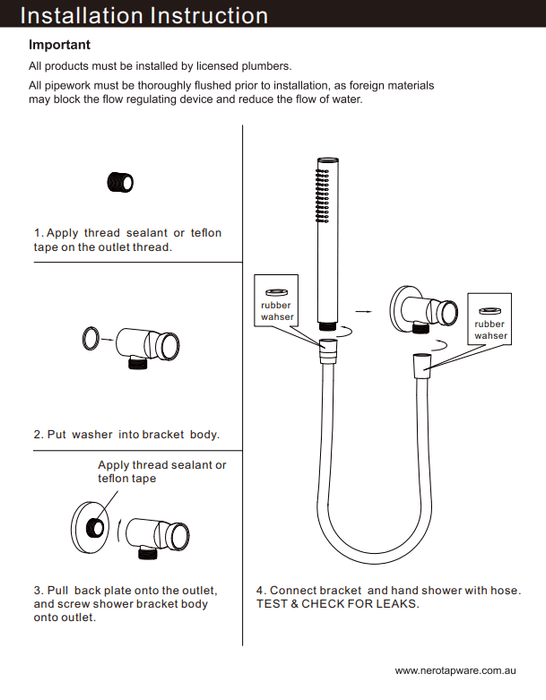 Installation Instruction

Important

All products must be installed by licensed plumbers.

All pipework must be thoroughly flushed prior to installation, as foreign materials may block the flow regulating device and reduce the flow of water.

1. Apply thread sealant or teflon tape on the outlet thread.

2. Put washer into bracket body.

Apply thread sealant or teflon tape

3. Pull back plate onto the outlet, and screw shower bracket body onto outlet.

rubber wahser

rubber wahser

4. Connect bracket and hand shower with hose. TEST & CHECK FOR LEAKS.

www.nerotapware.com.au