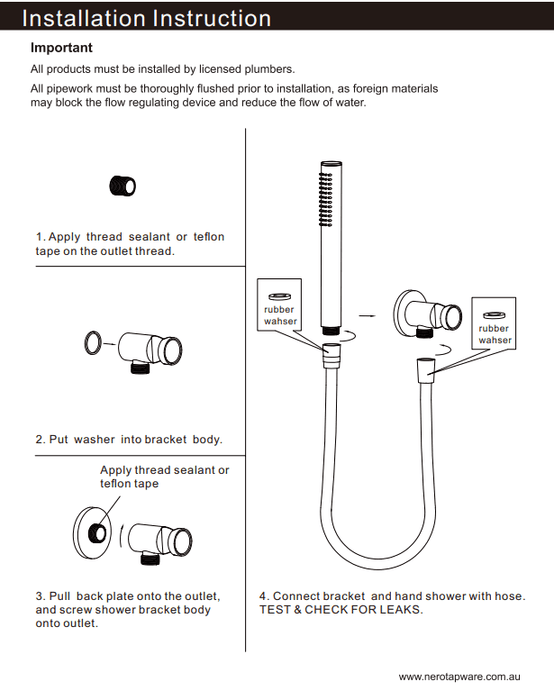 Installation Instruction

Important

All products must be installed by licensed plumbers.

All pipework must be thoroughly flushed prior to installation, as foreign materials may block the flow regulating device and reduce the flow of water.

1. Apply thread sealant or teflon tape on the outlet thread.

2. Put washer into bracket body.

Apply thread sealant or teflon tape

3. Pull back plate onto the outlet, and screw shower bracket body onto outlet.

rubber wahser

rubber wahser

4. Connect bracket and hand shower with hose. TEST & CHECK FOR LEAKS.

www.nerotapware.com.au