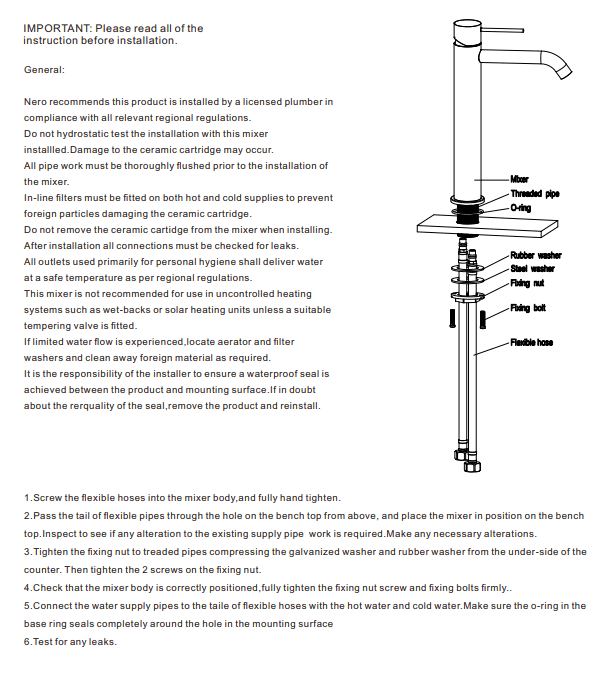 IMPORTANT: Please read all of the instruction before installation.

General:

Nero recommends this product is installed by a licensed plumber in compliance with all relevant regional regulations.
Do not hydrostatic test the installation with this mixer installled.Damage to the ceramic cartridge may occur.
All pipe work must be thoroughly flushed prior to the installation of the mixer.
In-line filters must be fitted on both hot and cold supplies to prevent foreign particles damaging the ceramic cartridge.
Do not remove the ceramic cartidge from the mixer when installing.
After installation all connections must be checked for leaks.
All outlets used primarily for personal hygiene shall deliver water at a safe temperature as per regional regulations.
This mixer is not recommended for use in uncontrolled heating systems such as wet-backs or solar heating units unless a suitable tempering valve is fitted.
If limited water flow is experienced,locate aerator and filter washers and clean away foreign material as required.
It is the responsibility of the installer to ensure a waterproof seal is achieved between the product and mounting surface.If in doubt about the rerquality of the seal,remove the product and reinstall.

Mixer
Threaded pipe
O-ring
Rubber washer
Steel washer
Fixing nut
Fixing bolt
Flexible hose

1.Screw the flexible hoses into the mixer body,and fully hand tighten.
2.Pass the tail of flexible pipes through the hole on the bench top from above, and place the mixer in position on the bench top.Inspect to see if any alteration to the existing supply pipe work is required.Make any necessary alterations.
3.Tighten the fixing nut to treaded pipes compressing the galvanized washer and rubber washer from the under-side of the counter. Then tighten the 2 screws on the fixing nut.
4.Check that the mixer body is correctly positioned,fully tighten the fixing nut screw and fixing bolts firmly..
5.Connect the water supply pipes to the taile of flexible hoses with the hot water and cold water.Make sure the o-ring in the base ring seals completely around the hole in the mounting surface
6.Test for any leaks.