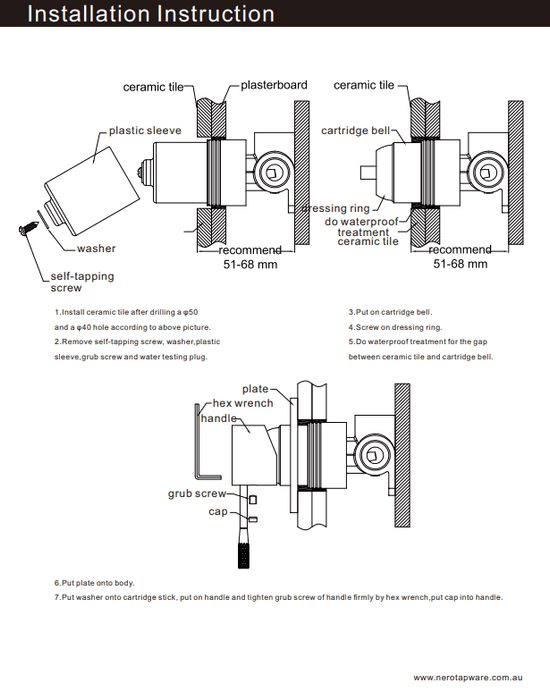 Installation Instruction

ceramic tile
plasterboard
plastic sleeve
washer
self-tapping screw
recommend
51-68 mm

ceramic tile
cartridge bell
dressing ring
do waterproof treatment
ceramic tile
recommend
51-68 mm

1.Install ceramic tile after drilling a φ50 and a φ40 hole according to above picture.
2.Remove self-tapping screw, washer,plastic sleeve,grub screw and water testing plug.

3.Put on cartridge bell.
4.Screw on dressing ring.
5.Do waterproof treatment for the gap between ceramic tile and cartridge bell.

plate
hex wrench
handle
grub screw
cap

6.Put plate onto body.
7.Put washer onto cartridge stick, put on handle and tighten grub screw of handle firmly by hex wrench,put cap into handle.

www.nerotapware.com.au