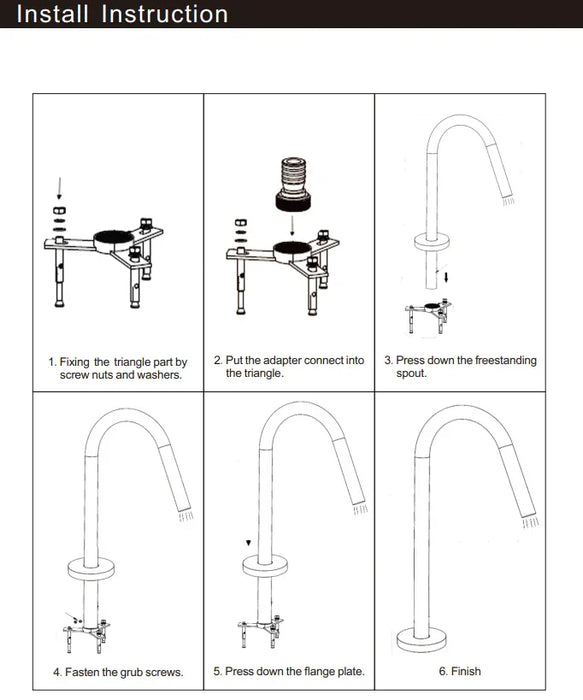 Install Instruction

1. Fixing the triangle part by screw nuts and washers.

2. Put the adapter connect into the triangle.

3. Press down the freestanding spout.

4. Fasten the grub screws.

5. Press down the flange plate.

6. Finish