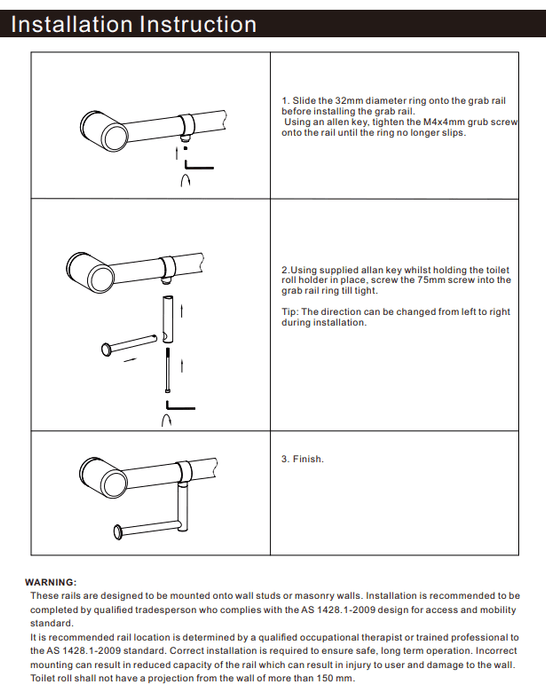 Installation Instruction

1. Slide the 32mm diameter ring onto the grab rail before installing the grab rail.
Using an allen key, tighten the M4x4mm grub screw onto the rail until the ring no longer slips.

2.Using supplied allan key whilst holding the toilet roll holder in place, screw the 75mm screw into the grab rail ring till tight.

Tip: The direction can be changed from left to right during installation.

3. Finish.

WARNING:
These rails are designed to be mounted onto wall studs or masonry walls. Installation is recommended to be completed by qualified tradesperson who complies with the AS 1428.1-2009 design for access and mobility standard.
It is recommended rail location is determined by a qualified occupational therapist or trained professional to the AS 1428.1-2009 standard. Correct installation is required to ensure safe, long term operation. Incorrect mounting can result in reduced capacity of the rail which can result in injury to user and damage to the wall.
Toilet roll shall not have a projection from the wall of more than 150 mm.