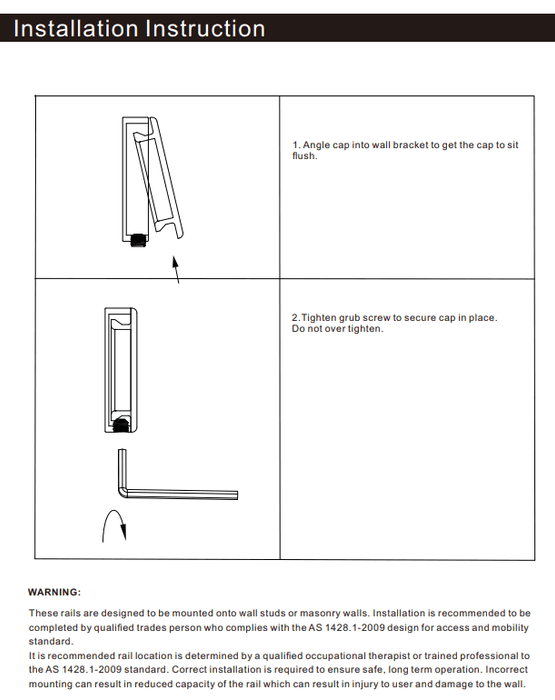 Installation Instruction

1. Angle cap into wall bracket to get the cap to sit flush.

2.Tighten grub screw to secure cap in place.
Do not over tighten.

WARNING:

These rails are designed to be mounted onto wall studs or masonry walls. Installation is recommended to be completed by qualified trades person who complies with the AS 1428.1-2009 design for access and mobility standard.
It is recommended rail location is determined by a qualified occupational therapist or trained professional to the AS 1428.1-2009 standard. Correct installation is required to ensure safe, long term operation. Incorrect mounting can result in reduced capacity of the rail which can result in injury to user and damage to the wall.