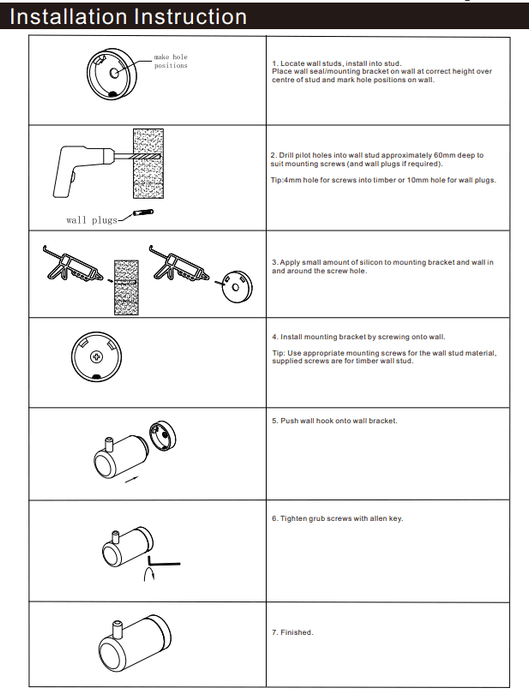 Installation Instruction

| | |
|---|---|
| make hole positions | 1. Locate wall studs, install into stud. Place wall seal/mounting bracket on wall at correct height over centre of stud and mark hole positions on wall. |
| wall plugs | 2. Drill pilot holes into wall stud approximately 60mm deep to suit mounting screws (and wall plugs if required). Tip:4mm hole for screws into timber or 10mm hole for wall plugs. |
| | 3. Apply small amount of silicon to mounting bracket and wall in and around the screw hole. |
| | 4. Install mounting bracket by screwing onto wall. Tip: Use appropriate mounting screws for the wall stud material, supplied screws are for timber wall stud. |
| | 5. Push wall hook onto wall bracket. |
| | 6. Tighten grub screws with allen key. |
| | 7. Finished. |