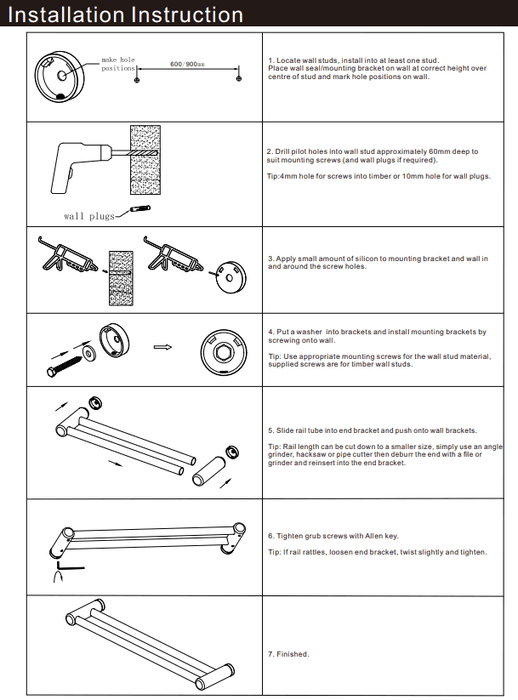 Installation Instruction

make hole positions

600/900mm

1. Locate wall studs, install into at least one stud. Place wall seal/mounting bracket on wall at correct height over centre of stud and mark hole positions on wall.

wall plugs

2. Drill pilot holes into wall stud approximately 60mm deep to suit mounting screws (and wall plugs if required).

Tip:4mm hole for screws into timber or 10mm hole for wall plugs.

3. Apply small amount of silicon to mounting bracket and wall in and around the screw holes.

4. Put a washer into brackets and install mounting brackets by screwing onto wall.

Tip: Use appropriate mounting screws for the wall stud material, supplied screws are for timber wall studs.

5. Slide rail tube into end bracket and push onto wall brackets.

Tip: Rail length can be cut down to a smaller size, simply use an angle grinder, hacksaw or pipe cutter then deburr the end with a file or grinder and reinsert into the end bracket.

6. Tighten grub screws with Allen key.

Tip: If rail rattles, loosen end bracket, twist slightly and tighten.

7. Finished.