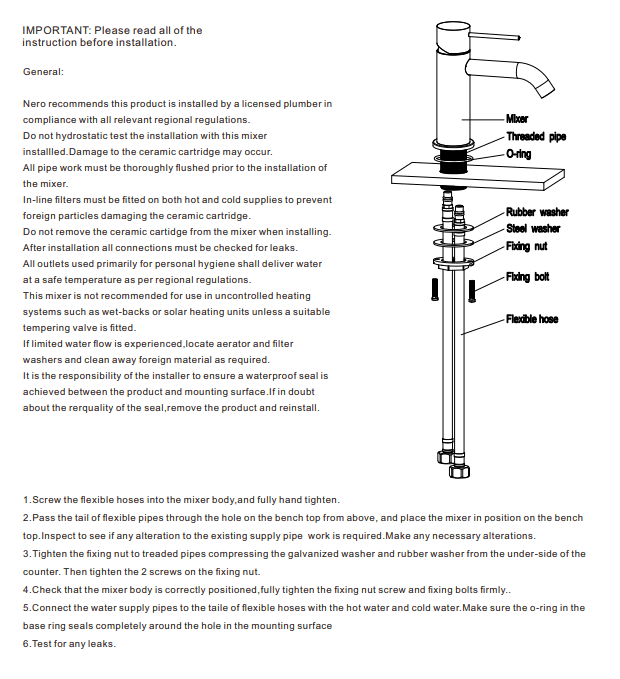 IMPORTANT: Please read all of the instruction before installation.

General:

Nero recommends this product is installed by a licensed plumber in compliance with all relevant regional regulations.
Do not hydrostatic test the installation with this mixer installled.Damage to the ceramic cartridge may occur.
All pipe work must be thoroughly flushed prior to the installation of the mixer.
In-line filters must be fitted on both hot and cold supplies to prevent foreign particles damaging the ceramic cartridge.
Do not remove the ceramic cartidge from the mixer when installing.
After installation all connections must be checked for leaks.
All outlets used primarily for personal hygiene shall deliver water at a safe temperature as per regional regulations.
This mixer is not recommended for use in uncontrolled heating systems such as wet-backs or solar heating units unless a suitable tempering valve is fitted.
If limited water flow is experienced,locate aerator and filter washers and clean away foreign material as required.
It is the responsibility of the installer to ensure a waterproof seal is achieved between the product and mounting surface.If in doubt about the rerquality of the seal,remove the product and reinstall.

Mixer
Threaded pipe
O-ring
Rubber washer
Steel washer
Fixing nut
Fixing bolt
Flexible hose

1.Screw the flexible hoses into the mixer body,and fully hand tighten.
2.Pass the tail of flexible pipes through the hole on the bench top from above, and place the mixer in position on the bench top.Inspect to see if any alteration to the existing supply pipe work is required.Make any necessary alterations.
3.Tighten the fixing nut to treaded pipes compressing the galvanized washer and rubber washer from the under-side of the counter. Then tighten the 2 screws on the fixing nut.
4.Check that the mixer body is correctly positioned,fully tighten the fixing nut screw and fixing bolts firmly..
5.Connect the water supply pipes to the taile of flexible hoses with the hot water and cold water.Make sure the o-ring in the base ring seals completely around the hole in the mounting surface
6.Test for any leaks.