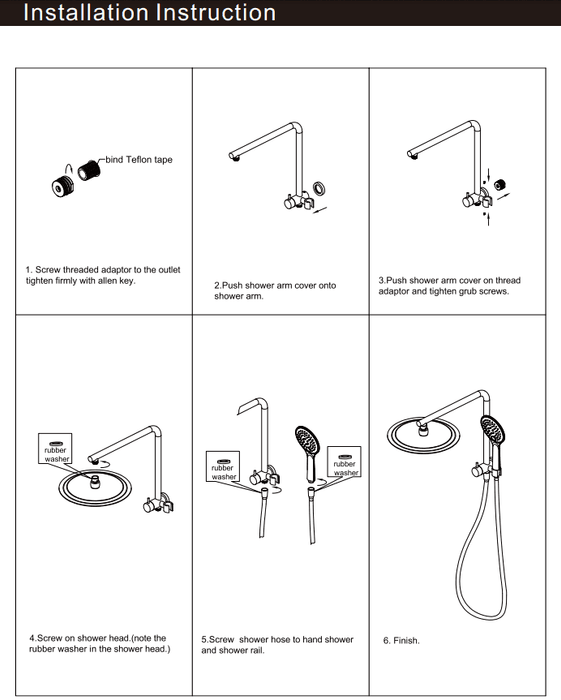 Installation Instruction

bind Teflon tape

1. Screw threaded adaptor to the outlet tighten firmly with allen key.

2.Push shower arm cover onto shower arm.

3.Push shower arm cover on thread adaptor and tighten grub screws.

rubber washer

4.Screw on shower head.(note the rubber washer in the shower head.)

rubber washer

rubber washer

5.Screw shower hose to hand shower and shower rail.

6. Finish.