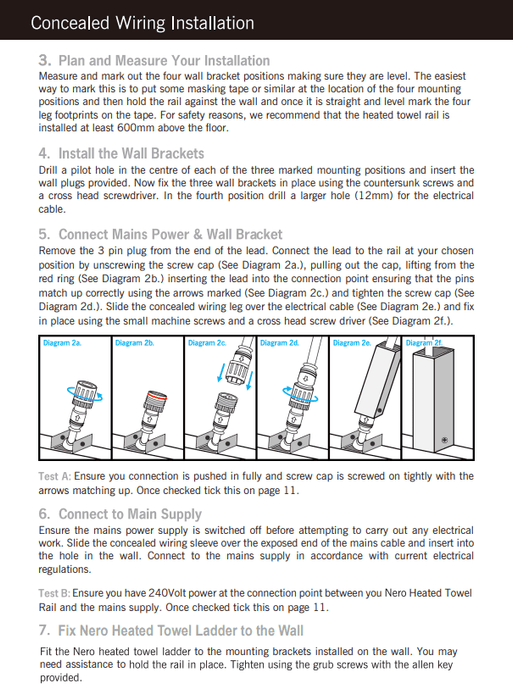 Concealed Wiring Installation

3. Plan and Measure Your Installation
Measure and mark out the four wall bracket positions making sure they are level. The easiest way to mark this is to put some masking tape or similar at the location of the four mounting positions and then hold the rail against the wall and once it is straight and level mark the four leg footprints on the tape. For safety reasons, we recommend that the heated towel rail is installed at least 600mm above the floor.

4. Install the Wall Brackets
Drill a pilot hole in the centre of each of the three marked mounting positions and insert the wall plugs provided. Now fix the three wall brackets in place using the countersunk screws and a cross head screwdriver. In the fourth position drill a larger hole (12mm) for the electrical cable.

5. Connect Mains Power & Wall Bracket
Remove the 3 pin plug from the end of the lead. Connect the lead to the rail at your chosen position by unscrewing the screw cap (See Diagram 2a.), pulling out the cap, lifting from the red ring (See Diagram 2b.) inserting the lead into the connection point ensuring that the pins match up correctly using the arrows marked (See Diagram 2c.) and tighten the screw cap (See Diagram 2d.). Slide the concealed wiring leg over the electrical cable (See Diagram 2e.) and fix in place using the small machine screws and a cross head screw driver (See Diagram 2f.).

Diagram 2a. Diagram 2b. Diagram 2c. Diagram 2d. Diagram 2e. Diagram 2f.

Test A: Ensure you connection is pushed in fully and screw cap is screwed on tightly with the arrows matching up. Once checked tick this on page 11.

6. Connect to Main Supply
Ensure the mains power supply is switched off before attempting to carry out any electrical work. Slide the concealed wiring sleeve over the exposed end of the mains cable and insert into the hole in the wall. Connect to the mains supply in accordance with current electrical regulations.

Test B: Ensure you have 240Volt power at the connection point between you Nero Heated Towel Rail and the mains supply. Once checked tick this on page 11.

7. Fix Nero Heated Towel Ladder to the Wall
Fit the Nero heated towel ladder to the mounting brackets installed on the wall. You may need assistance to hold the rail in place. Tighten using the grub screws with the allen key provided.