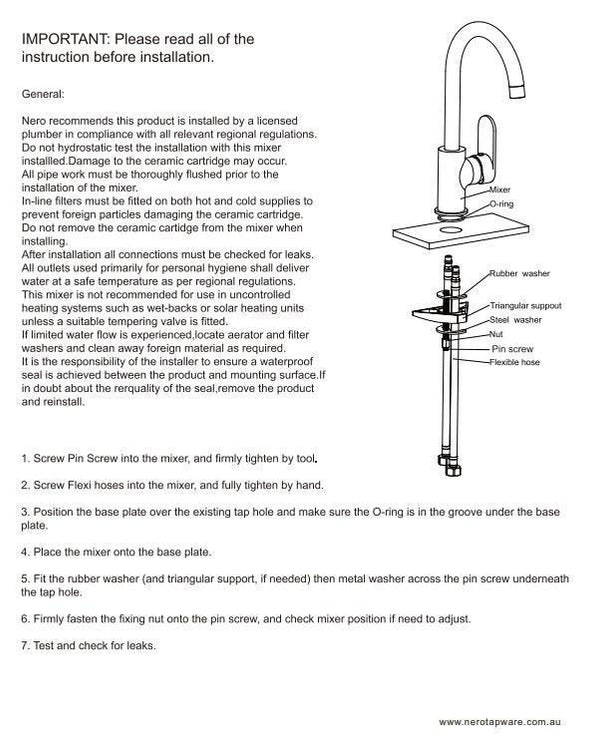 IMPORTANT: Please read all of the instruction before installation.

General:

Nero recommends this product is installed by a licensed plumber in compliance with all relevant regional regulations.
Do not hydrostatic test the installation with this mixer installled.Damage to the ceramic cartridge may occur.
All pipe work must be thoroughly flushed prior to the installation of the mixer.
In-line filters must be fitted on both hot and cold supplies to prevent foreign particles damaging the ceramic cartridge.
Do not remove the ceramic cartidge from the mixer when installing.
After installation all connections must be checked for leaks.
All outlets used primarily for personal hygiene shall deliver water at a safe temperature as per regional regulations.
This mixer is not recommended for use in uncontrolled heating systems such as wet-backs or solar heating units unless a suitable tempering valve is fitted.
If limited water flow is experienced,locate aerator and filter washers and clean away foreign material as required.
It is the responsibility of the installer to ensure a waterproof seal is achieved between the product and mounting surface.If in doubt about the rerquality of the seal,remove the product and reinstall.

Mixer
O-ring
Rubber washer
Triangular suppout
Steel washer
Nut
Pin screw
Flexible hose

1. Screw Pin Screw into the mixer, and firmly tighten by tool.

2. Screw Flexi hoses into the mixer, and fully tighten by hand.

3. Position the base plate over the existing tap hole and make sure the O-ring is in the groove under the base plate.

4. Place the mixer onto the base plate.

5. Fit the rubber washer (and triangular support, if needed) then metal washer across the pin screw underneath the tap hole.

6. Firmly fasten the fixing nut onto the pin screw, and check mixer position if need to adjust.

7. Test and check for leaks.

www.nerotapware.com.au