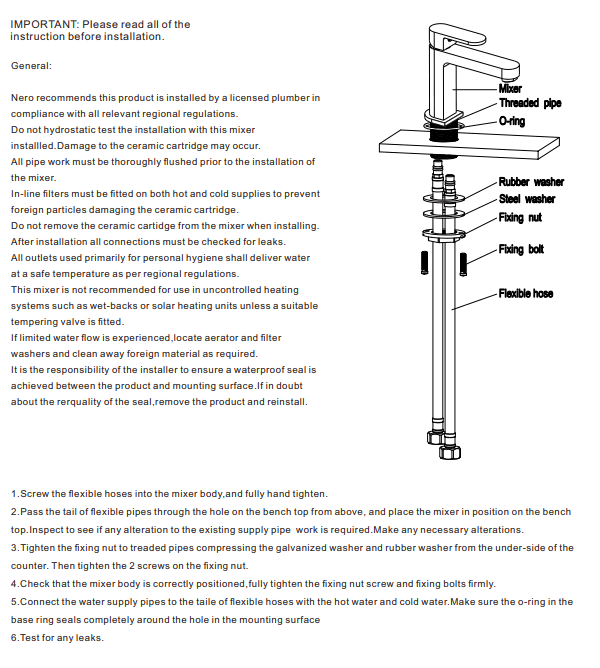 IMPORTANT: Please read all of the instruction before installation.

General:

Nero recommends this product is installed by a licensed plumber in compliance with all relevant regional regulations.
Do not hydrostatic test the installation with this mixer installled.Damage to the ceramic cartridge may occur.
All pipe work must be thoroughly flushed prior to the installation of the mixer.
In-line filters must be fitted on both hot and cold supplies to prevent foreign particles damaging the ceramic cartridge.
Do not remove the ceramic cartidge from the mixer when installing.
After installation all connections must be checked for leaks.
All outlets used primarily for personal hygiene shall deliver water at a safe temperature as per regional regulations.
This mixer is not recommended for use in uncontrolled heating systems such as wet-backs or solar heating units unless a suitable tempering valve is fitted.
If limited water flow is experienced,locate aerator and filter washers and clean away foreign material as required.
It is the responsibility of the installer to ensure a waterproof seal is achieved between the product and mounting surface.If in doubt about the rerquality of the seal,remove the product and reinstall.

Mixer
Threaded pipe
O-ring
Rubber washer
Steel washer
Fixing nut
Fixing bolt
Flexible hose

1.Screw the flexible hoses into the mixer body,and fully hand tighten.
2.Pass the tail of flexible pipes through the hole on the bench top from above, and place the mixer in position on the bench top.Inspect to see if any alteration to the existing supply pipe work is required.Make any necessary alterations.
3.Tighten the fixing nut to treaded pipes compressing the galvanized washer and rubber washer from the under-side of the counter. Then tighten the 2 screws on the fixing nut.
4.Check that the mixer body is correctly positioned,fully tighten the fixing nut screw and fixing bolts firmly.
5.Connect the water supply pipes to the taile of flexible hoses with the hot water and cold water.Make sure the o-ring in the base ring seals completely around the hole in the mounting surface
6.Test for any leaks.