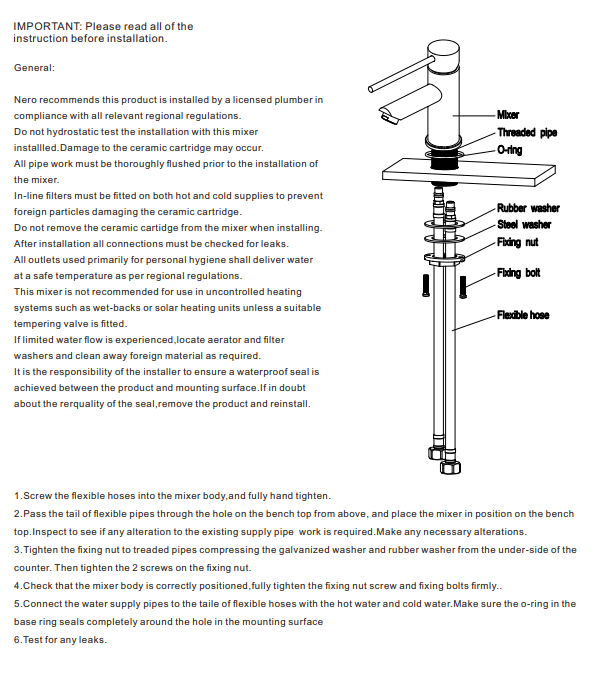 IMPORTANT: Please read all of the instruction before installation.

General:

Nero recommends this product is installed by a licensed plumber in compliance with all relevant regional regulations.
Do not hydrostatic test the installation with this mixer installled.Damage to the ceramic cartridge may occur.
All pipe work must be thoroughly flushed prior to the installation of the mixer.
In-line filters must be fitted on both hot and cold supplies to prevent foreign particles damaging the ceramic cartridge.
Do not remove the ceramic cartidge from the mixer when installing.
After installation all connections must be checked for leaks.
All outlets used primarily for personal hygiene shall deliver water at a safe temperature as per regional regulations.
This mixer is not recommended for use in uncontrolled heating systems such as wet-backs or solar heating units unless a suitable tempering valve is fitted.
If limited water flow is experienced,locate aerator and filter washers and clean away foreign material as required.
It is the responsibility of the installer to ensure a waterproof seal is achieved between the product and mounting surface.If in doubt about the rerquality of the seal,remove the product and reinstall.

Mixer
Threaded pipe
O-ring
Rubber washer
Steel washer
Fixing nut
Fixing bolt
Flexible hose

1.Screw the flexible hoses into the mixer body,and fully hand tighten.
2.Pass the tail of flexible pipes through the hole on the bench top from above, and place the mixer in position on the bench top.Inspect to see if any alteration to the existing supply pipe work is required.Make any necessary alterations.
3.Tighten the fixing nut to treaded pipes compressing the galvanized washer and rubber washer from the under-side of the counter. Then tighten the 2 screws on the fixing nut.
4.Check that the mixer body is correctly positioned,fully tighten the fixing nut screw and fixing bolts firmly..
5.Connect the water supply pipes to the taile of flexible hoses with the hot water and cold water.Make sure the o-ring in the base ring seals completely around the hole in the mounting surface
6.Test for any leaks.