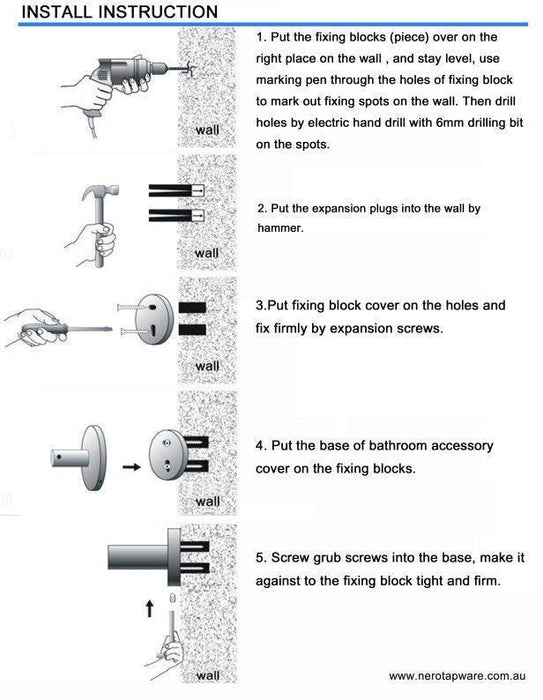 INSTALL INSTRUCTION

wall

1. Put the fixing blocks (piece) over on the right place on the wall , and stay level, use marking pen through the holes of fixing block to mark out fixing spots on the wall. Then drill holes by electric hand drill with 6mm drilling bit on the spots.

wall

2. Put the expansion plugs into the wall by hammer.

wall

3.Put fixing block cover on the holes and fix firmly by expansion screws.

wall

4. Put the base of bathroom accessory cover on the fixing blocks.

wall

5. Screw grub screws into the base, make it against to the fixing block tight and firm.

www.nerotapware.com.au