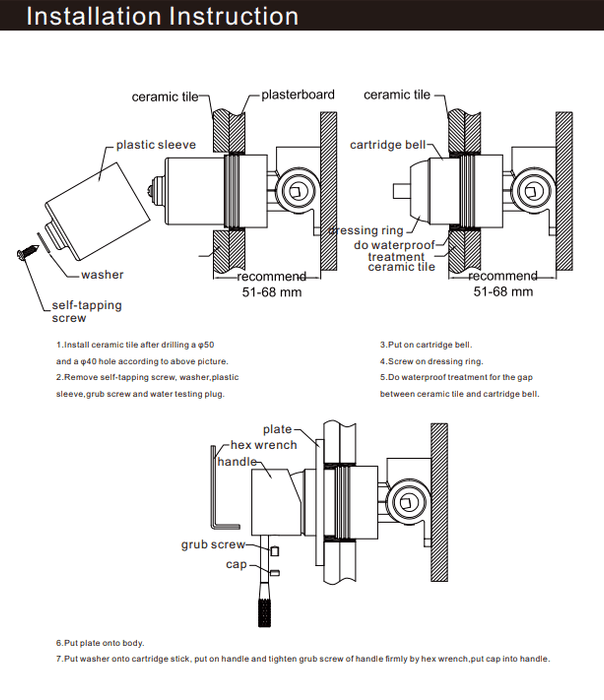 Installation Instruction

ceramic tile
plasterboard
plastic sleeve
washer
self-tapping screw
recommend
51-68 mm

ceramic tile
cartridge bell
dressing ring
do waterproof treatment
ceramic tile
recommend
51-68 mm

1.Install ceramic tile after drilling a φ50 and a φ40 hole according to above picture.
2.Remove self-tapping screw, washer,plastic sleeve,grub screw and water testing plug.

3.Put on cartridge bell.
4.Screw on dressing ring.
5.Do waterproof treatment for the gap between ceramic tile and cartridge bell.

plate
hex wrench
handle
grub screw
cap

6.Put plate onto body.
7.Put washer onto cartridge stick, put on handle and tighten grub screw of handle firmly by hex wrench,put cap into handle.