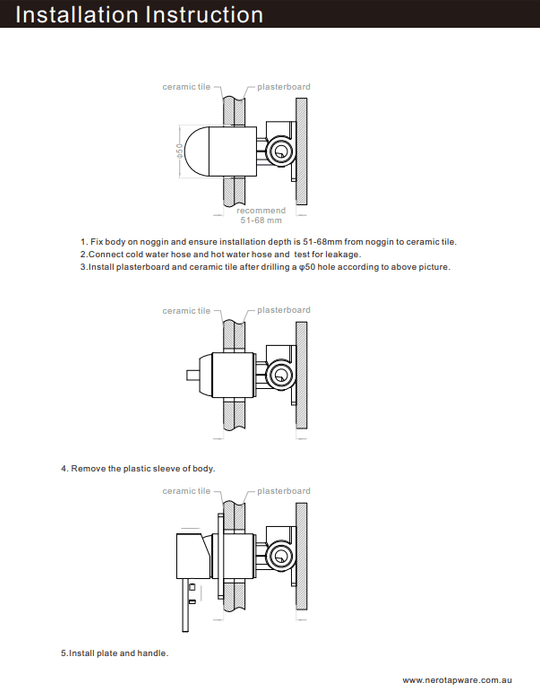 Installation Instruction

ceramic tile plasterboard

φ50

recommend
51-68 mm

1. Fix body on noggin and ensure installation depth is 51-68mm from noggin to ceramic tile.
2.Connect cold water hose and hot water hose and test for leakage.
3.Install plasterboard and ceramic tile after drilling a φ50 hole according to above picture.

ceramic tile plasterboard

4. Remove the plastic sleeve of body.

ceramic tile plasterboard

5.Install plate and handle.

www.nerotapware.com.au