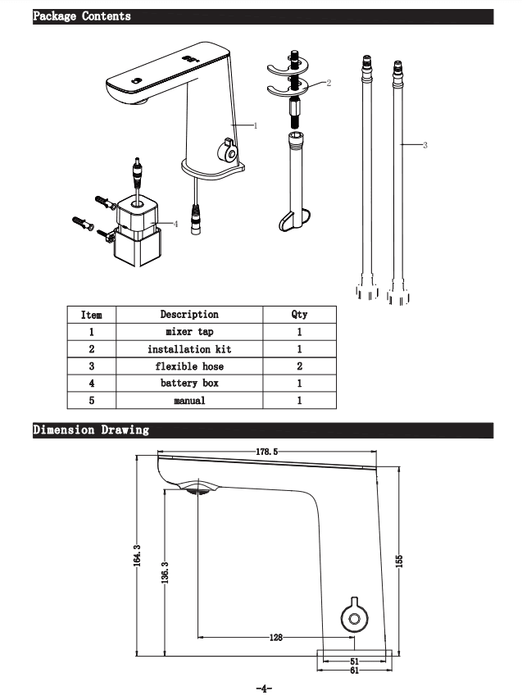 Package Contents

1

2

3

4

| Item | Description | Qty |
|---|---|---|
| 1 | mixer tap | 1 |
| 2 | installation kit | 1 |
| 3 | flexible hose | 2 |
| 4 | battery box | 1 |
| 5 | manual | 1 |

Dimension Drawing

178.5

164.3

136.3

155

128

51

61

-4-