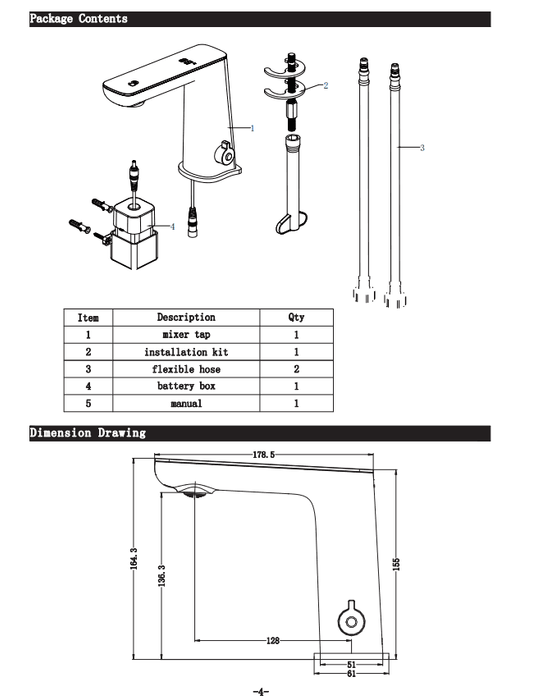 Package Contents

1

2

3

4

| Item | Description | Qty |
|---|---|---|
| 1 | mixer tap | 1 |
| 2 | installation kit | 1 |
| 3 | flexible hose | 2 |
| 4 | battery box | 1 |
| 5 | manual | 1 |

Dimension Drawing

178.5

164.3

136.3

155

128

51

61

-4-