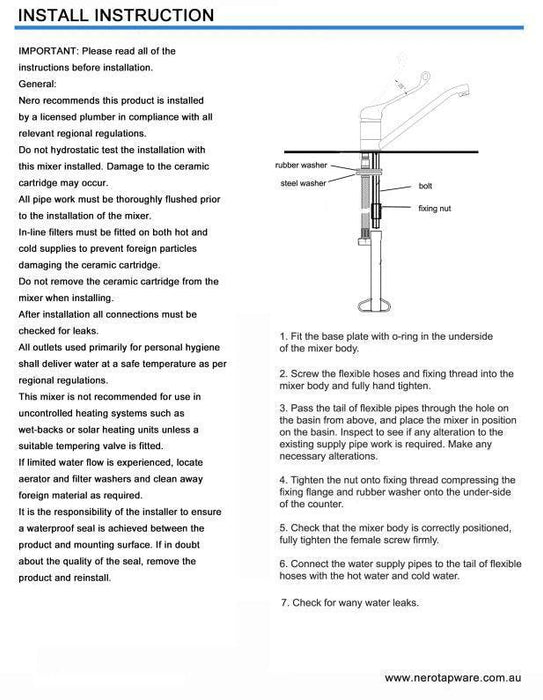 INSTALL INSTRUCTION

IMPORTANT: Please read all of the instructions before installation.
General:
Nero recommends this product is installed by a licensed plumber in compliance with all relevant regional regulations.
Do not hydrostatic test the installation with this mixer installed. Damage to the ceramic cartridge may occur.
All pipe work must be thoroughly flushed prior to the installation of the mixer.
In-line filters must be fitted on both hot and cold supplies to prevent foreign particles damaging the ceramic cartridge.
Do not remove the ceramic cartridge from the mixer when installing.
After installation all connections must be checked for leaks.
All outlets used primarily for personal hygiene shall deliver water at a safe temperature as per regional regulations.
This mixer is not recommended for use in uncontrolled heating systems such as wet-backs or solar heating units unless a suitable tempering valve is fitted.
If limited water flow is experienced, locate aerator and filter washers and clean away foreign material as required.
It is the responsibility of the installer to ensure a waterproof seal is achieved between the product and mounting surface. If in doubt about the quality of the seal, remove the product and reinstall.

rubber washer
steel washer
bolt
fixing nut

1. Fit the base plate with o-ring in the underside of the mixer body.

2. Screw the flexible hoses and fixing thread into the mixer body and fully hand tighten.

3. Pass the tail of flexible pipes through the hole on the basin from above, and place the mixer in position on the basin. Inspect to see if any alteration to the existing supply pipe work is required. Make any necessary alterations.

4. Tighten the nut onto fixing thread compressing the fixing flange and rubber washer onto the under-side of the counter.

5. Check that the mixer body is correctly positioned, fully tighten the female screw firmly.

6. Connect the water supply pipes to the tail of flexible hoses with the hot water and cold water.

7. Check for wany water leaks.

www.nerotapware.com.au