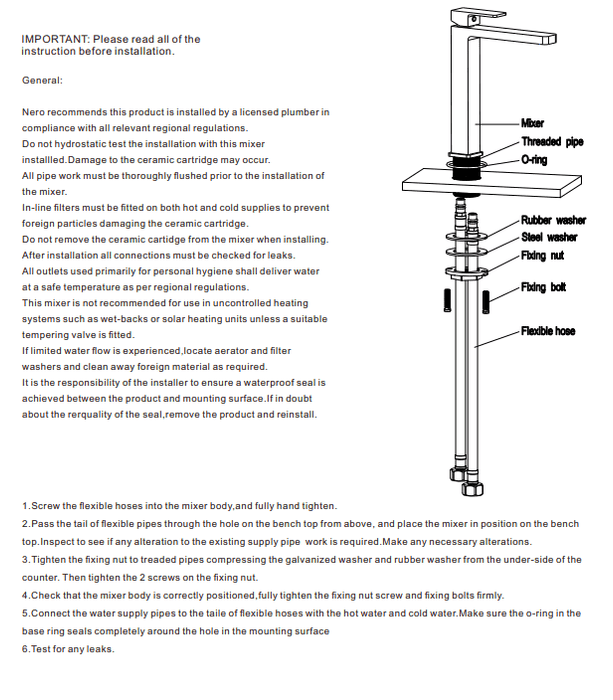 IMPORTANT: Please read all of the instruction before installation.

General:

Nero recommends this product is installed by a licensed plumber in compliance with all relevant regional regulations.
Do not hydrostatic test the installation with this mixer installled.Damage to the ceramic cartridge may occur.
All pipe work must be thoroughly flushed prior to the installation of the mixer.
In-line filters must be fitted on both hot and cold supplies to prevent foreign particles damaging the ceramic cartridge.
Do not remove the ceramic cartidge from the mixer when installing.
After installation all connections must be checked for leaks.
All outlets used primarily for personal hygiene shall deliver water at a safe temperature as per regional regulations.
This mixer is not recommended for use in uncontrolled heating systems such as wet-backs or solar heating units unless a suitable tempering valve is fitted.
If limited water flow is experienced,locate aerator and filter washers and clean away foreign material as required.
It is the responsibility of the installer to ensure a waterproof seal is achieved between the product and mounting surface.If in doubt about the rerquality of the seal,remove the product and reinstall.

Mixer
Threaded pipe
O-ring
Rubber washer
Steel washer
Fixing nut
Fixing bolt
Flexible hose

1.Screw the flexible hoses into the mixer body,and fully hand tighten.
2.Pass the tail of flexible pipes through the hole on the bench top from above, and place the mixer in position on the bench top.Inspect to see if any alteration to the existing supply pipe work is required.Make any necessary alterations.
3.Tighten the fixing nut to treaded pipes compressing the galvanized washer and rubber washer from the under-side of the counter. Then tighten the 2 screws on the fixing nut.
4.Check that the mixer body is correctly positioned,fully tighten the fixing nut screw and fixing bolts firmly.
5.Connect the water supply pipes to the taile of flexible hoses with the hot water and cold water.Make sure the o-ring in the base ring seals completely around the hole in the mounting surface
6.Test for any leaks.