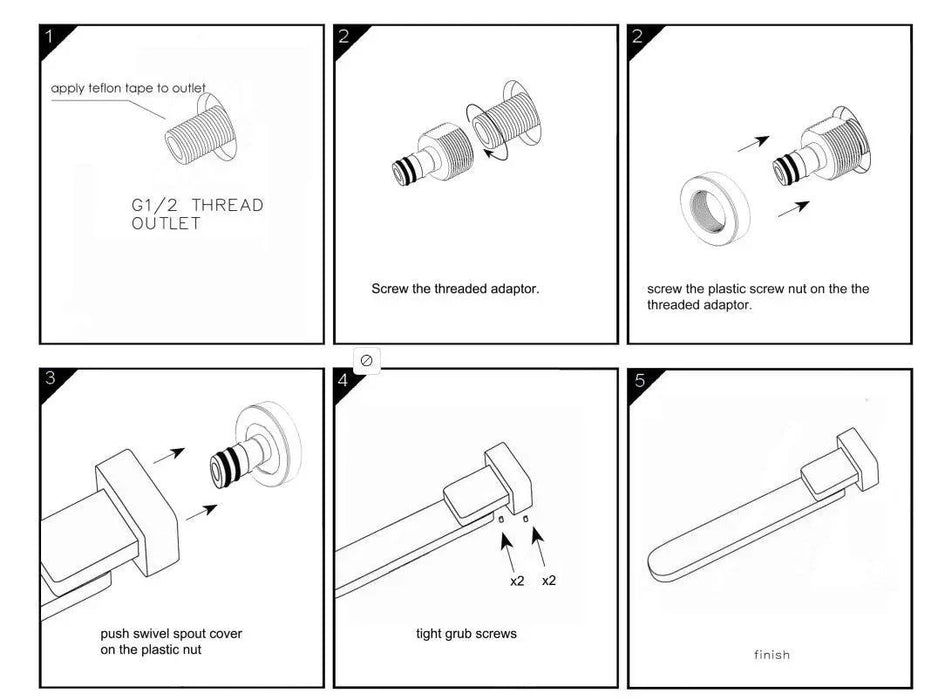 1

apply teflon tape to outlet

G1/2 THREAD OUTLET

2

Screw the threaded adaptor.

2

screw the plastic screw nut on the the threaded adaptor.

3

push swivel spout cover on the plastic nut

4

x2 x2

tight grub screws

5

finish