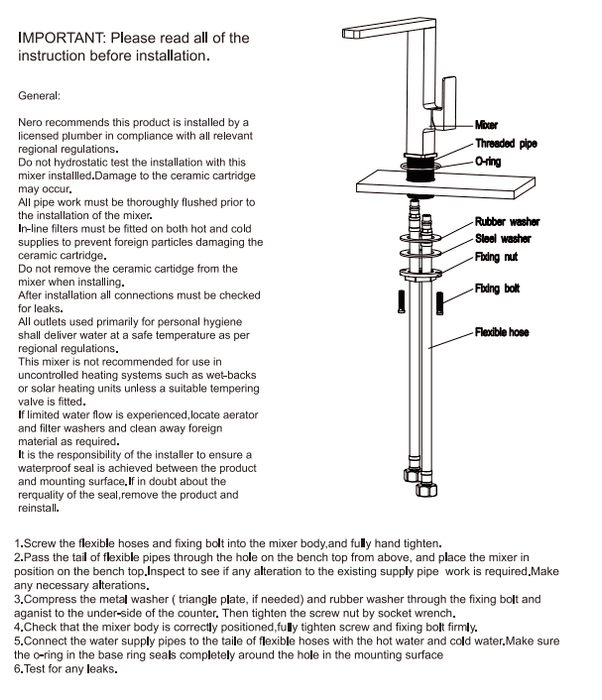 IMPORTANT: Please read all of the instruction before installation.

General:

Nero recommends this product is installed by a licensed plumber in compliance with all relevant regional regulations.
Do not hydrostatic test the installation with this mixer installled.Damage to the ceramic cartridge may occur.
All pipe work must be thoroughly flushed prior to the installation of the mixer.
In-line filters must be fitted on both hot and cold supplies to prevent foreign particles damaging the ceramic cartridge.
Do not remove the ceramic cartidge from the mixer when installing.
After installation all connections must be checked for leaks.
All outlets used primarily for personal hygiene shall deliver water at a safe temperature as per regional regulations.
This mixer is not recommended for use in uncontrolled heating systems such as wet-backs or solar heating units unless a suitable tempering valve is fitted.
If limited water flow is experienced,locate aerator and filter washers and clean away foreign material as required.
It is the responsibility of the installer to ensure a waterproof seal is achieved between the product and mounting surface.If in doubt about the rerquality of the seal,remove the product and reinstall.

Mixer
Threaded pipe
O-ring
Rubber washer
Steel washer
Fixing nut
Fixing bolt
Flexible hose

1.Screw the flexible hoses and fixing bolt into the mixer body,and fully hand tighten.
2.Pass the tail of flexible pipes through the hole on the bench top from above, and place the mixer in position on the bench top.Inspect to see if any alteration to the existing supply pipe work is required.Make any necessary alterations.
3.Compress the metal washer ( triangle plate, if needed) and rubber washer through the fixing bolt and aganist to the under-side of the counter. Then tighten the screw nut by socket wrench.
4.Check that the mixer body is correctly positioned,fully tighten screw and fixing bolt firmly.
5.Connect the water supply pipes to the taile of flexible hoses with the hot water and cold water.Make sure the o-ring in the base ring seals completely around the hole in the mounting surface
6.Test for any leaks.