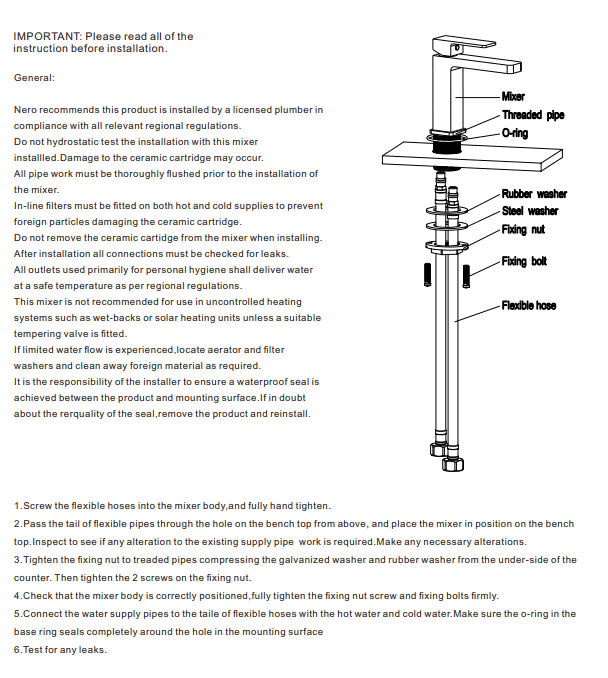 IMPORTANT: Please read all of the instruction before installation.

General:

Nero recommends this product is installed by a licensed plumber in compliance with all relevant regional regulations.
Do not hydrostatic test the installation with this mixer installled.Damage to the ceramic cartridge may occur.
All pipe work must be thoroughly flushed prior to the installation of the mixer.
In-line filters must be fitted on both hot and cold supplies to prevent foreign particles damaging the ceramic cartridge.
Do not remove the ceramic cartidge from the mixer when installing.
After installation all connections must be checked for leaks.
All outlets used primarily for personal hygiene shall deliver water at a safe temperature as per regional regulations.
This mixer is not recommended for use in uncontrolled heating systems such as wet-backs or solar heating units unless a suitable tempering valve is fitted.
If limited water flow is experienced,locate aerator and filter washers and clean away foreign material as required.
It is the responsibility of the installer to ensure a waterproof seal is achieved between the product and mounting surface.If in doubt about the rerquality of the seal,remove the product and reinstall.

Mixer
Threaded pipe
O-ring
Rubber washer
Steel washer
Fixing nut
Fixing bolt
Flexible hose

1.Screw the flexible hoses into the mixer body,and fully hand tighten.
2.Pass the tail of flexible pipes through the hole on the bench top from above, and place the mixer in position on the bench top.Inspect to see if any alteration to the existing supply pipe work is required.Make any necessary alterations.
3.Tighten the fixing nut to treaded pipes compressing the galvanized washer and rubber washer from the under-side of the counter. Then tighten the 2 screws on the fixing nut.
4.Check that the mixer body is correctly positioned,fully tighten the fixing nut screw and fixing bolts firmly.
5.Connect the water supply pipes to the taile of flexible hoses with the hot water and cold water.Make sure the o-ring in the base ring seals completely around the hole in the mounting surface
6.Test for any leaks.