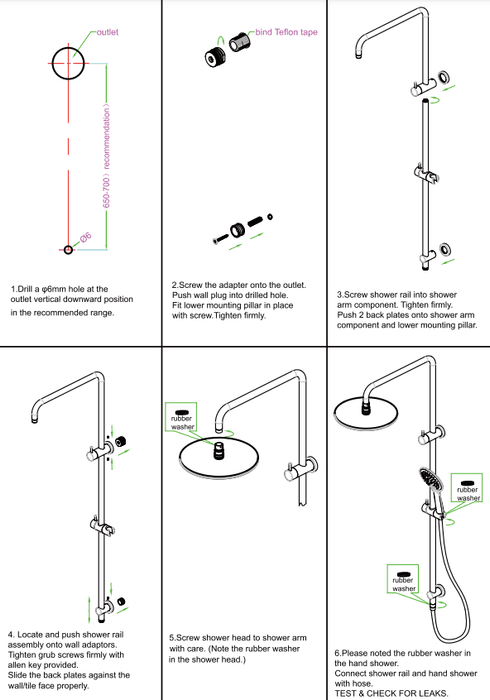 outlet

650-700（recommendation）

Ø6

1.Drill a φ6mm hole at the outlet vertical downward position in the recommended range.

bind Teflon tape

2.Screw the adapter onto the outlet. Push wall plug into drilled hole. Fit lower mounting pillar in place with screw.Tighten firmly.

3.Screw shower rail into shower arm component. Tighten firmly. Push 2 back plates onto shower arm component and lower mounting pillar.

4. Locate and push shower rail assembly onto wall adaptors. Tighten grub screws firmly with allen key provided. Slide the back plates against the wall/tile face properly.

rubber washer

5.Screw shower head to shower arm with care. (Note the rubber washer in the shower head.)

rubber washer

rubber washer

6.Please noted the rubber washer in the hand shower. Connect shower rail and hand shower with hose. TEST & CHECK FOR LEAKS.