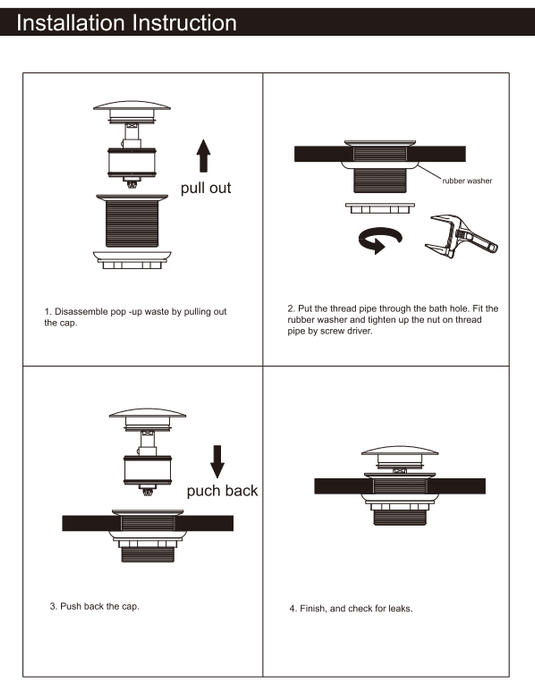 Installation Instruction

pull out

1. Disassemble pop -up waste by pulling out the cap.

rubber washer

2. Put the thread pipe through the bath hole. Fit the rubber washer and tighten up the nut on thread pipe by screw driver.

puch back

3. Push back the cap.

4. Finish, and check for leaks.